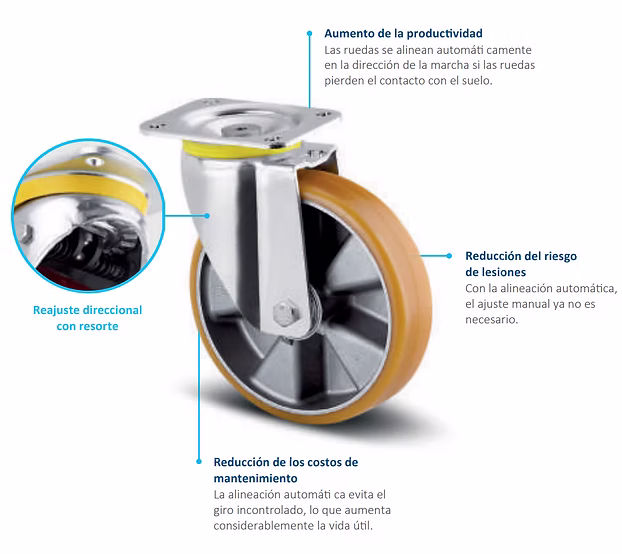 Aumento de la productividad
Las ruedas se alinean automáti camente en la dirección de la marcha si las ruedas pierden el contacto con el suelo.

Reajuste direccional con resorte

Reducción del riesgo de lesiones
Con la alineación automática, el ajuste manual ya no es necesario.

Reducción de los costos de mantenimiento
La alineación automáti ca evita el giro incontrolado, lo que aumenta considerablemente la vida útil.